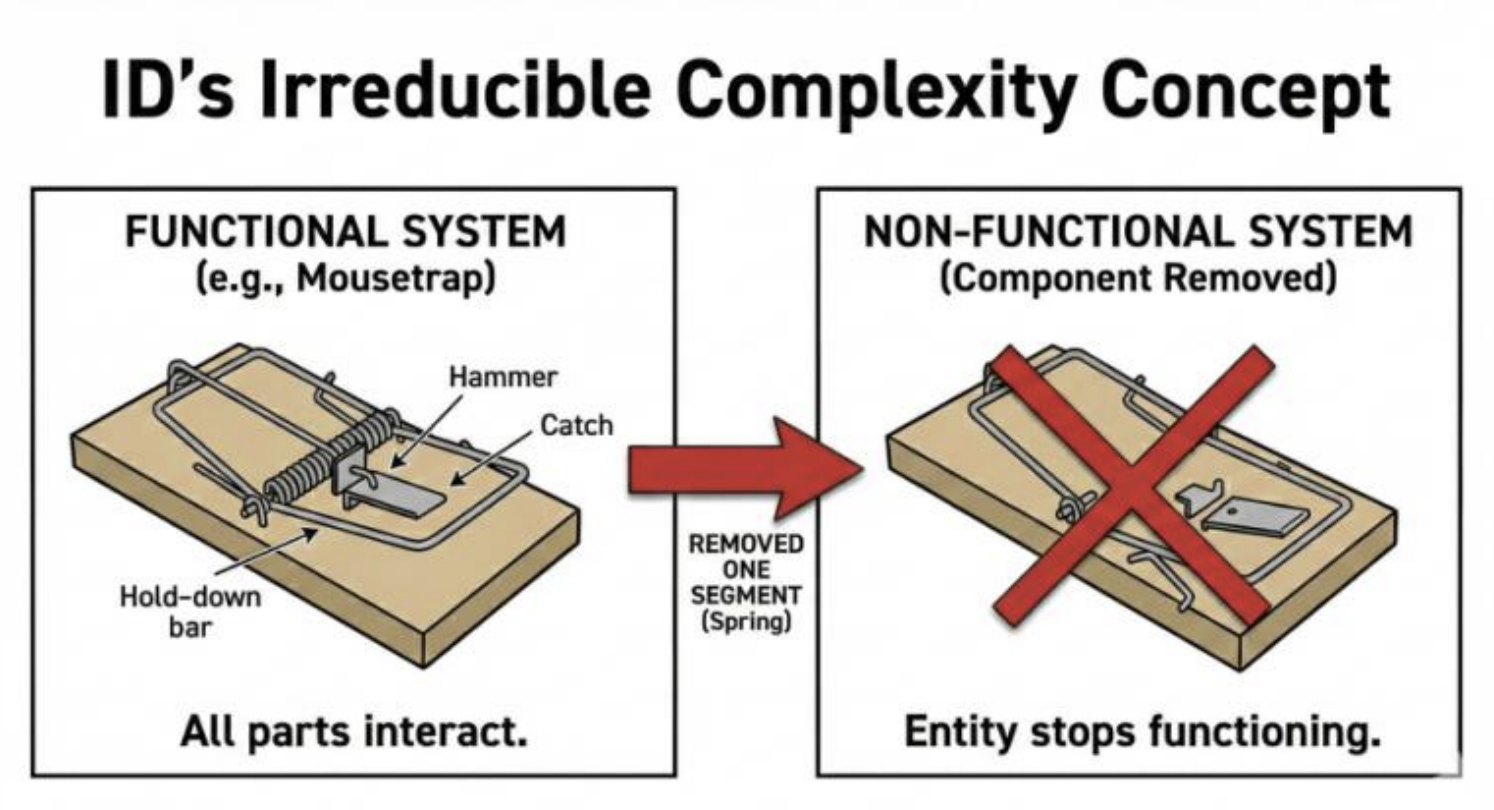 ID's Irreducible Complexity Concept

FUNCTIONAL SYSTEM
(e.g., Mousetrap)

Hammer

Catch

Hold-down bar

All parts interact.

REMOVED ONE SEGMENT (Spring)

NON-FUNCTIONAL SYSTEM
(Component Removed)

Entity stops functioning.