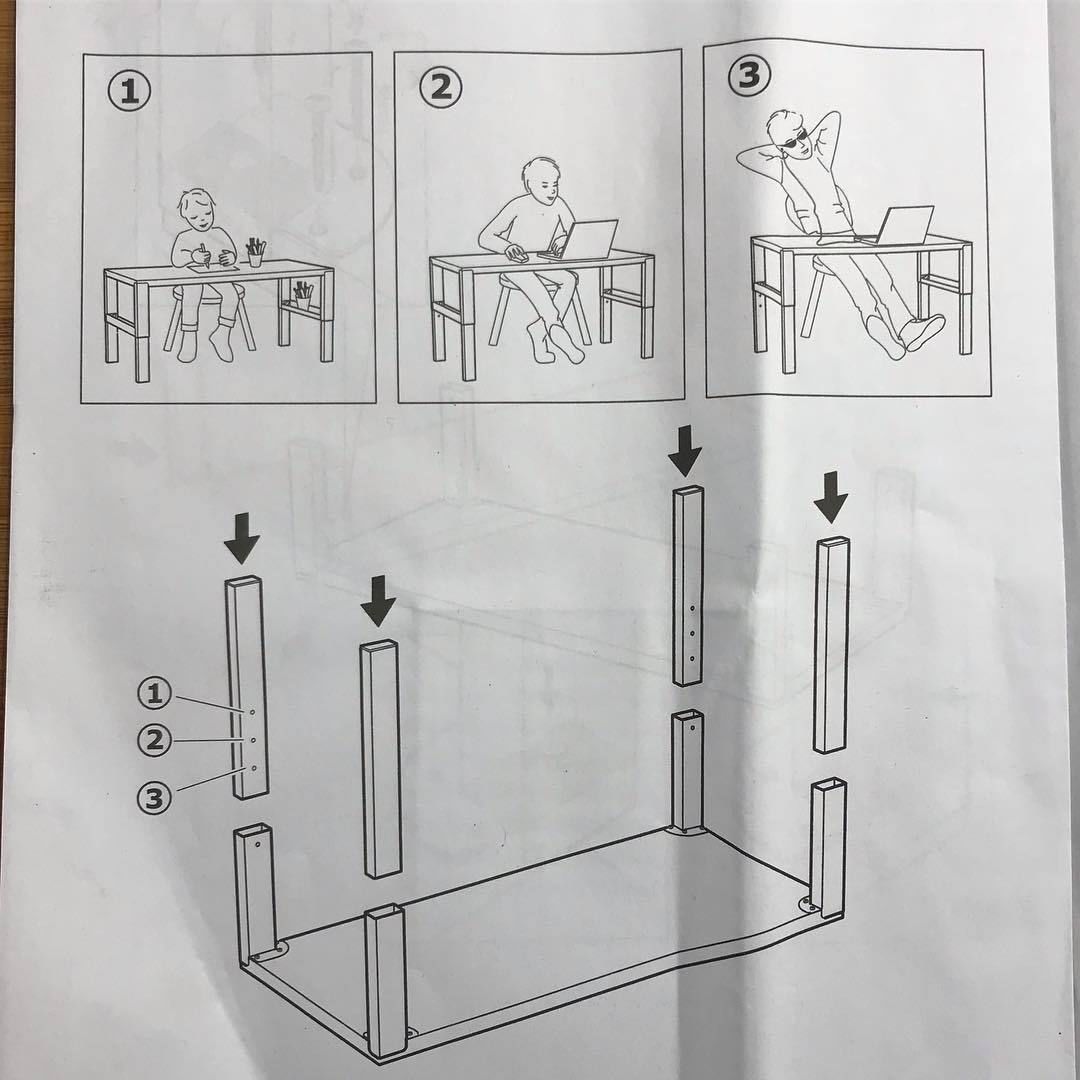 1

2

3

1
2
3