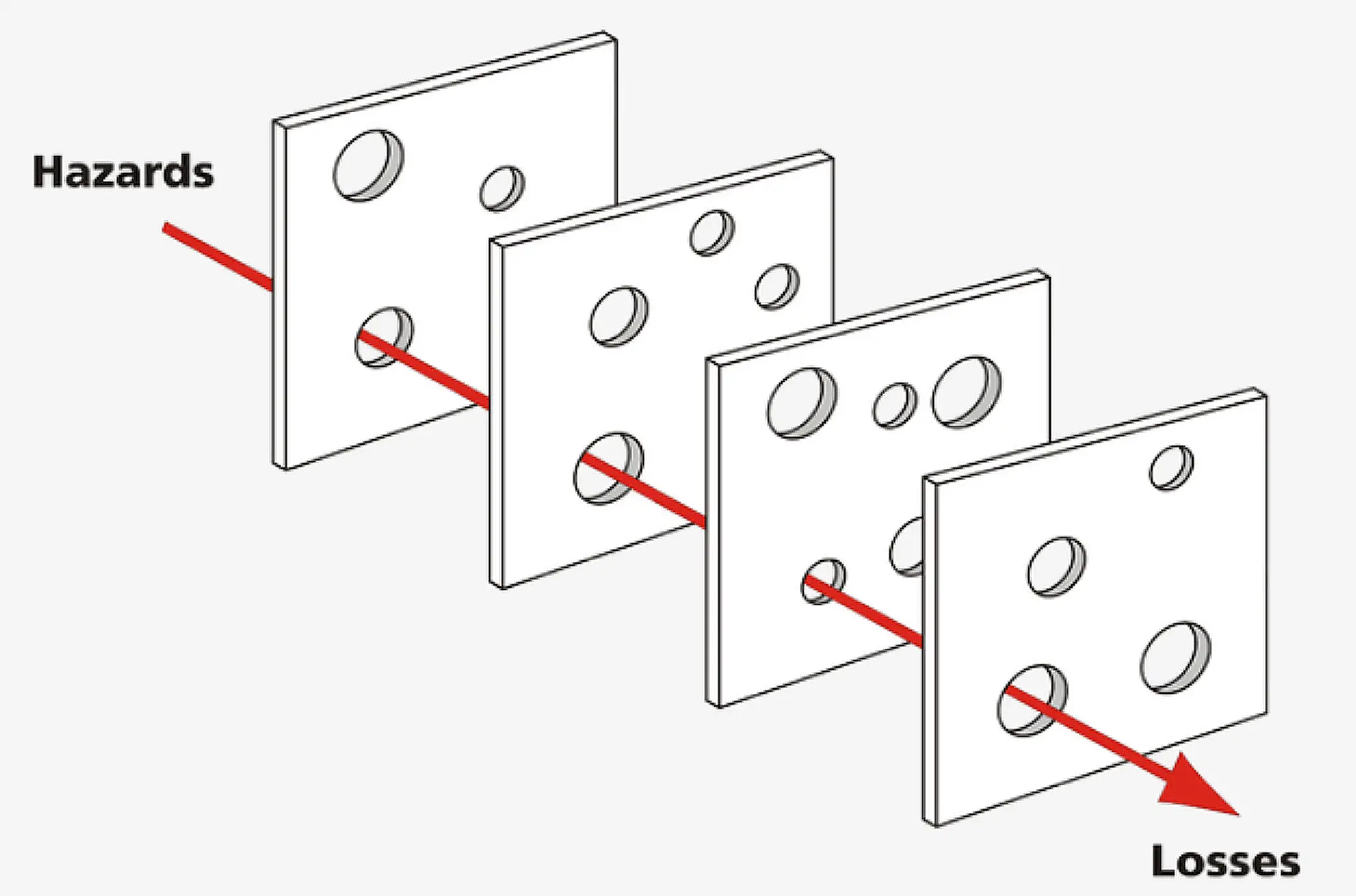 Hazards

Losses