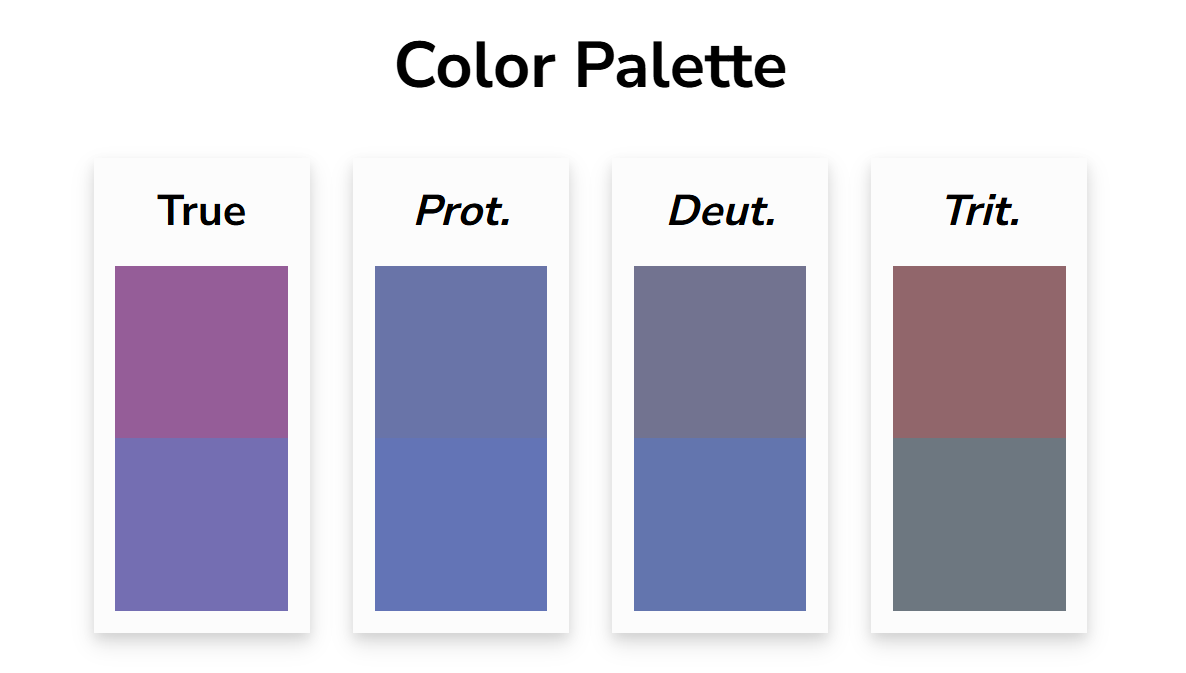 Color Palette

True

Prot.

Deut.

Trit.